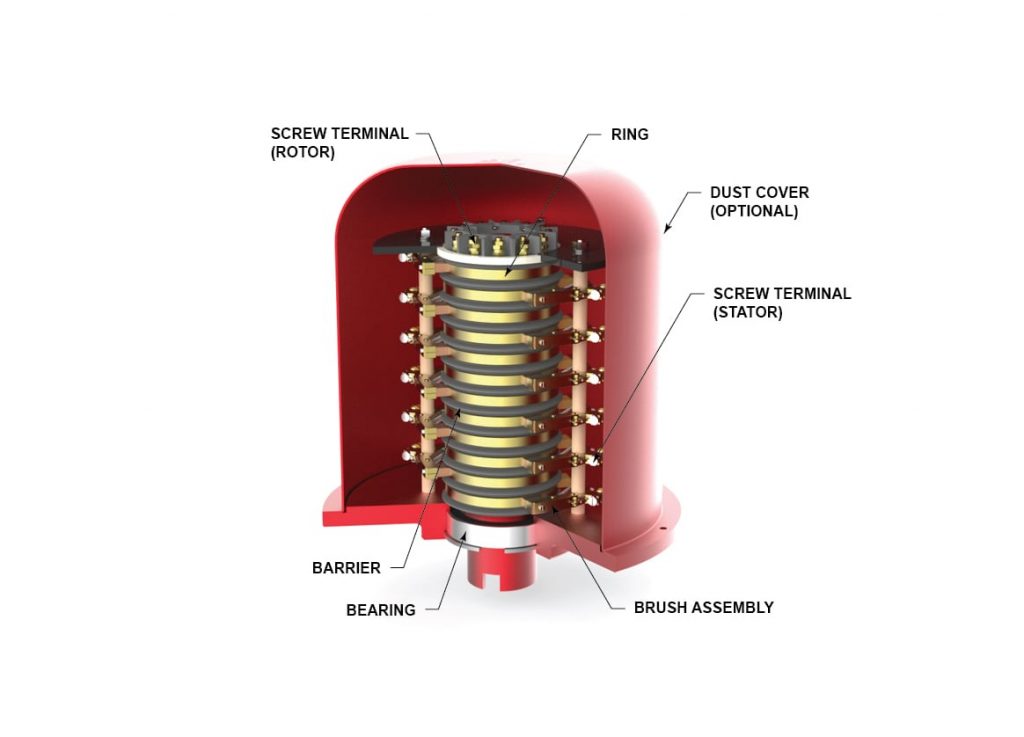 SCREW TERMINAL (ROTOR)

RING

DUST COVER (OPTIONAL)

SCREW TERMINAL (STATOR)

BARRIER

BEARING

BRUSH ASSEMBLY